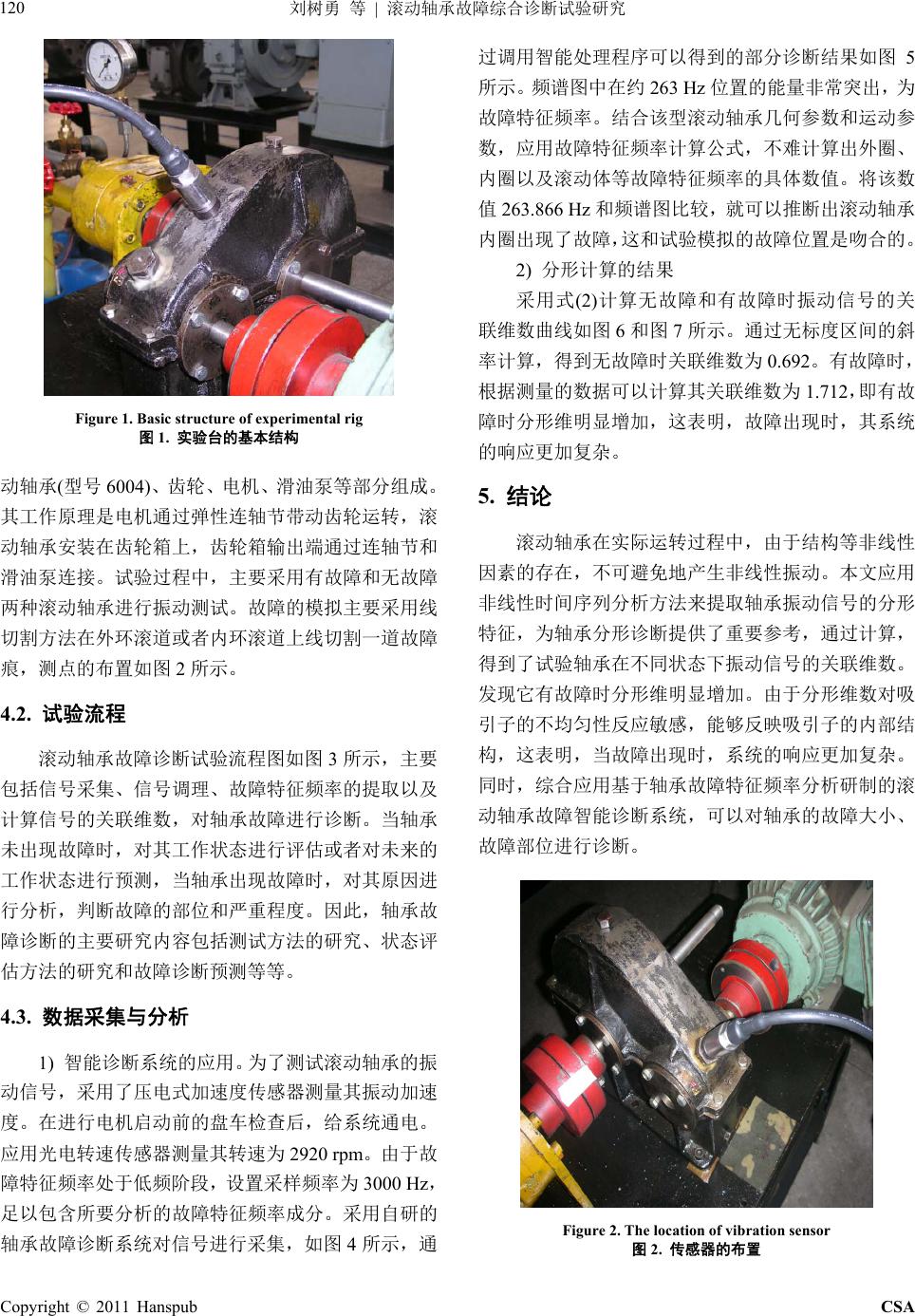 120 刘树勇 等 | 滚动轴承故障综合诊断试验研究

Figure 1. Basic structure of experimental rig
图 1. 实验台的基本结构

动轴承(型号 6004)、齿轮、电机、滑油泵等部分组成。其工作原理是电机通过弹性连轴节带动齿轮运转，滚动轴承安装在齿轮箱上，齿轮箱输出端通过连轴节和滑油泵连接。试验过程中，主要采用有故障和无故障两种滚动轴承进行振动测试。故障的模拟主要采用线切割方法在外环滚道或者内环滚道上线切割一道故障痕，测点的布置如图 2 所示。

4.2. 试验流程

滚动轴承故障诊断试验流程图如图 3 所示，主要包括信号采集、信号调理、故障特征频率的提取以及计算信号的关联维数，对轴承故障进行诊断。当轴承未出现故障时，对其工作状态进行评估或者对未来的工作状态进行预测，当轴承出现故障时，对其原因进行分析，判断故障的部位和严重程度。因此，轴承故障诊断的主要研究内容包括测试方法的研究、状态评估方法的研究和故障诊断预测等等。

4.3. 数据采集与分析

1) 智能诊断系统的应用。为了测试滚动轴承的振动信号，采用了压电式加速度传感器测量其振动加速度。在进行电机启动前的盘车检查后，给系统通电。应用光电转速传感器测量其转速为 2920 rpm。由于故障特征频率处于低频阶段，设置采样频率为 3000 Hz，足以包含所要分析的故障特征频率成分。采用自研的轴承故障诊断系统对信号进行采集，如图 4 所示，通过调用智能处理程序可以得到的部分诊断结果如图 5 所示。频谱图中在约 263 Hz 位置的能量非常突出，为故障特征频率。结合该型滚动轴承几何参数和运动参数，应用故障特征频率计算公式，不难计算出外圈、内圈以及滚动体等故障特征频率的具体数值。将该数值 263.866 Hz 和频谱图比较，就可以推断出滚动轴承内圈出现了故障，这和试验模拟的故障位置是吻合的。

2) 分形计算的结果

采用式(2)计算无故障和有故障时振动信号的关联维数曲线如图 6 和图 7 所示。通过无标度区间的斜率计算，得到无故障时关联维数为 0.692。有故障时，根据测量的数据可以计算其关联维数为 1.712，即有故障时分形维明显增加，这表明，故障出现时，其系统的响应更加复杂。

5. 结论

滚动轴承在实际运转过程中，由于结构等非线性因素的存在，不可避免地产生非线性振动。本文应用非线性时间序列分析方法来提取轴承振动信号的分形特征，为轴承分形诊断提供了重要参考，通过计算，得到了试验轴承在不同状态下振动信号的关联维数。发现它有故障时分形维明显增加。由于分形维数对吸引子的不均匀性反应敏感，能够反映吸引子的内部结构，这表明，当故障出现时，系统的响应更加复杂。同时，综合应用基于轴承故障特征频率分析研制的滚动轴承故障智能诊断系统，可以对轴承的故障大小、故障部位进行诊断。

Figure 2. The location of vibration sensor
图 2. 传感器的布置

Copyright © 2011 Hanspub CSA